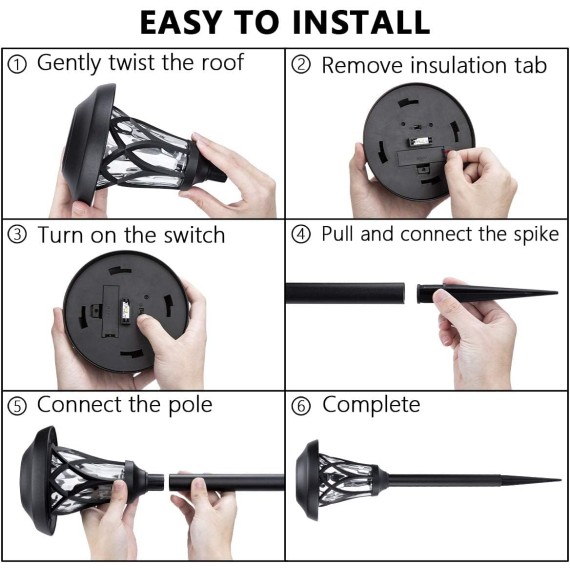 EASY TO INSTALL

① Gently twist the roof

② Remove insulation tab

③ Turn on the switch

④ Pull and connect the spike

⑤ Connect the pole

⑥ Complete