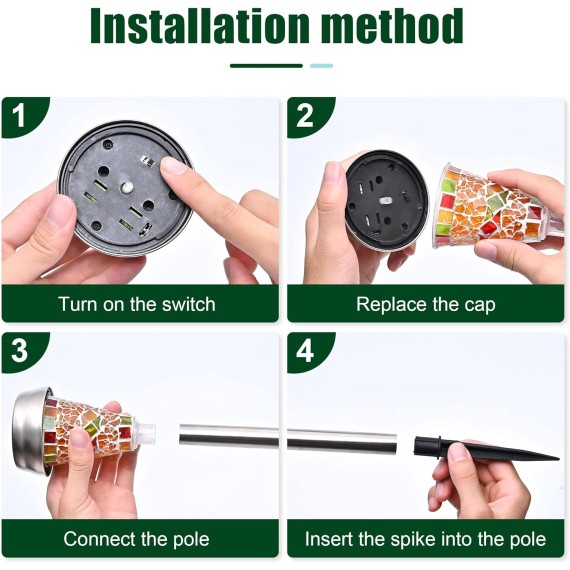 Installation method

1
Turn on the switch

2
Replace the cap

3
Connect the pole

4
Insert the spike into the pole